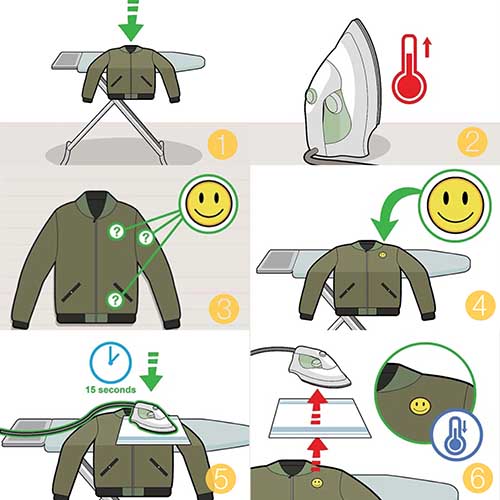 1

2

?
?
?
3

4

15 seconds
5

6